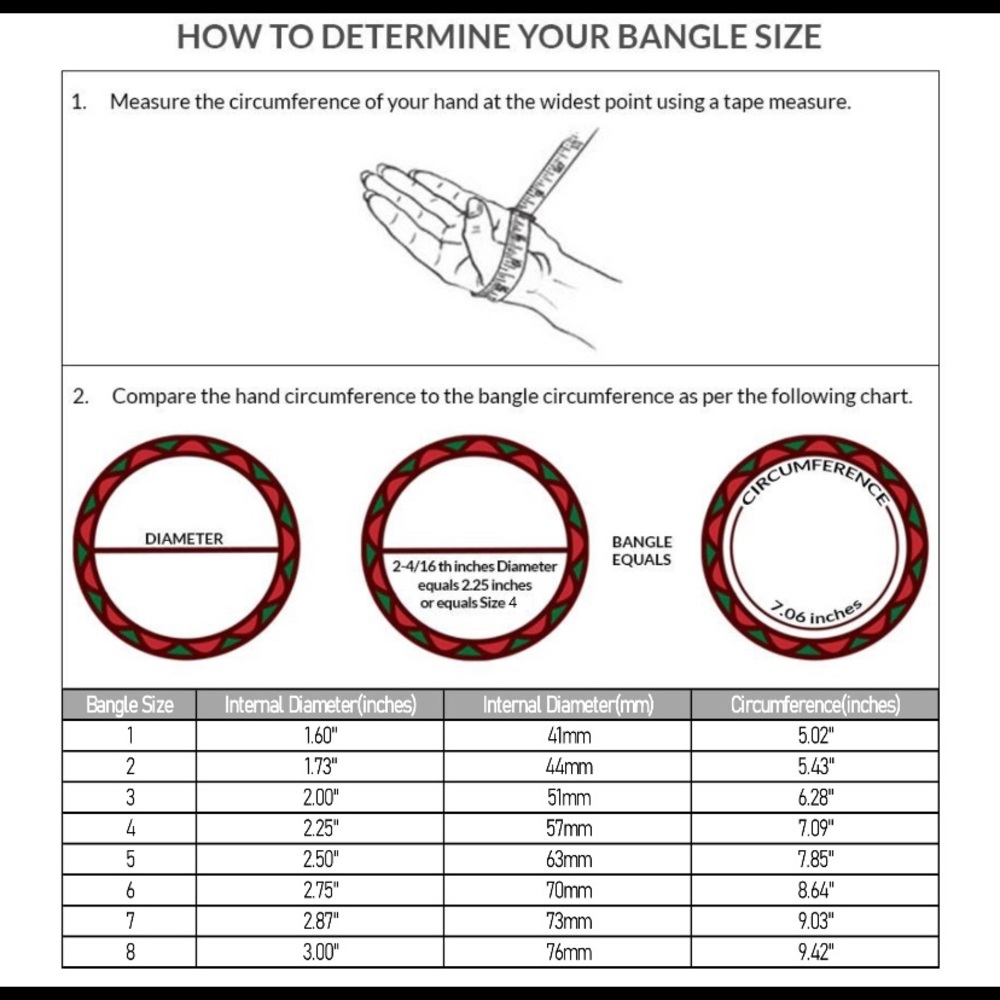 HOW TO DETERMINE YOUR BANGLE SIZE

1. Measure the circumference of your hand at the widest point using a tape measure.

2. Compare the hand circumference to the bangle circumference as per the following chart.

DIAMETER

2-4/16 th inches Diameter equals 2.25 inches or equals Size 4

BANGLE EQUALS

CIRCUMFERENCE

7.06 inches

| Bangle Size | Internal Diameter(inches) | Internal Diameter(mm) | Circumference(inches) |
|---|---|---|---|
| 1 | 1.60" | 41mm | 5.02" |
| 2 | 1.73" | 44mm | 5.43" |
| 3 | 2.00" | 51mm | 6.28" |
| 4 | 2.25" | 57mm | 7.09" |
| 5 | 2.50" | 63mm | 7.85" |
| 6 | 2.75" | 70mm | 8.64" |
| 7 | 2.87" | 73mm | 9.03" |
| 8 | 3.00" | 76mm | 9.42" |